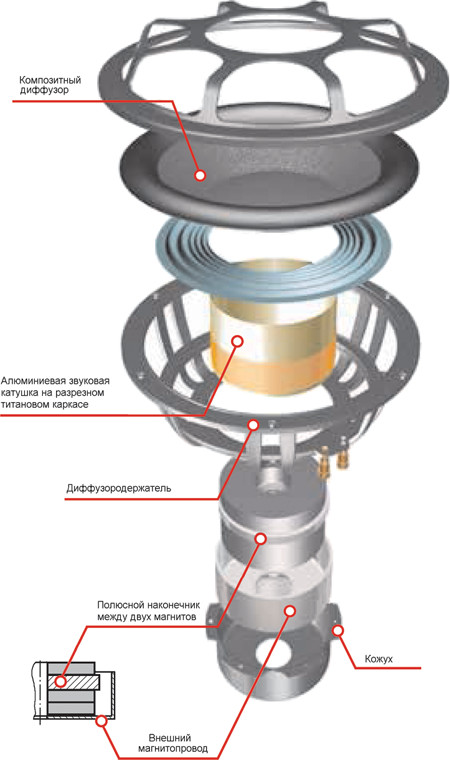 Композитный диффузор

Алюминиевая звуковая катушка на разрезном титановом каркасе

Диффузородержатель

Полюсной наконечник между двух магнитов

Кожух

Внешний магнитопровод