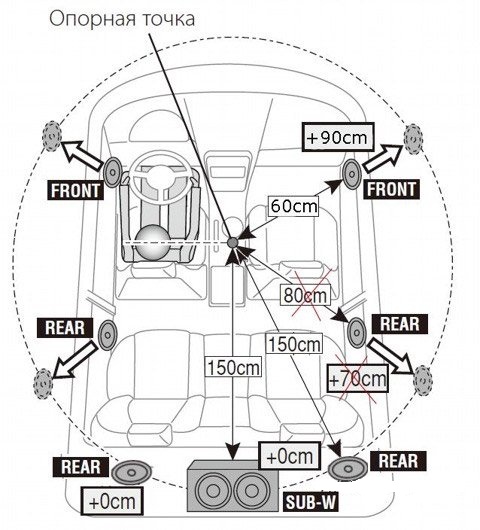 Опорная точка

+90cm

FRONT

FRONT

60cm

80cm

REAR

REAR

150cm

150cm

+70cm

+0cm

REAR

REAR

+0cm

SUB-W